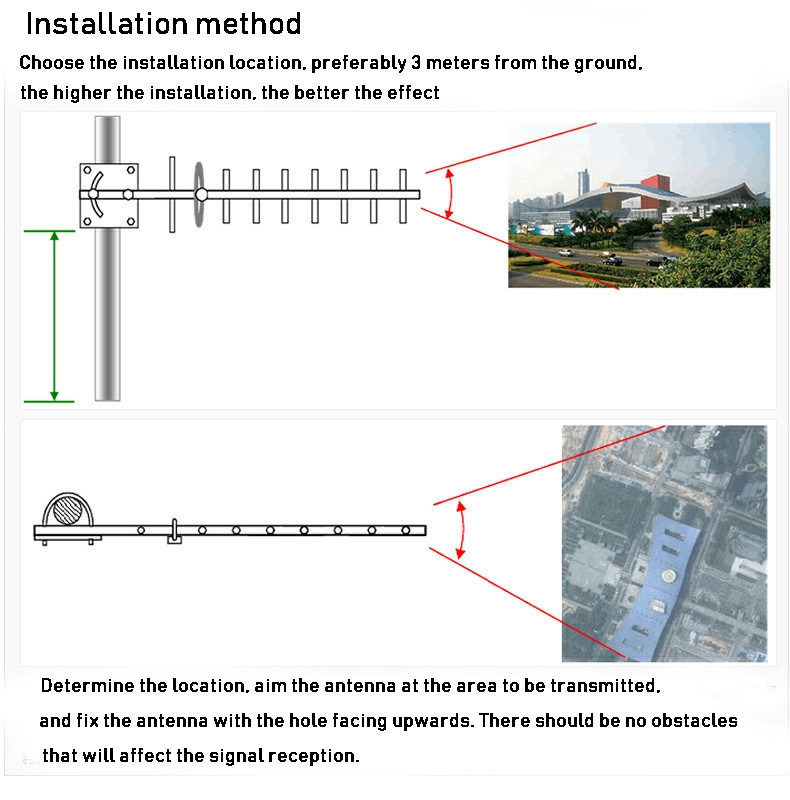 Installation method

Choose the installation location, preferably 3 meters from the ground, the higher the installation, the better the effect

Determine the location, aim the antenna at the area to be transmitted, and fix the antenna with the hole facing upwards. There should be no obstacles that will affect the signal reception.